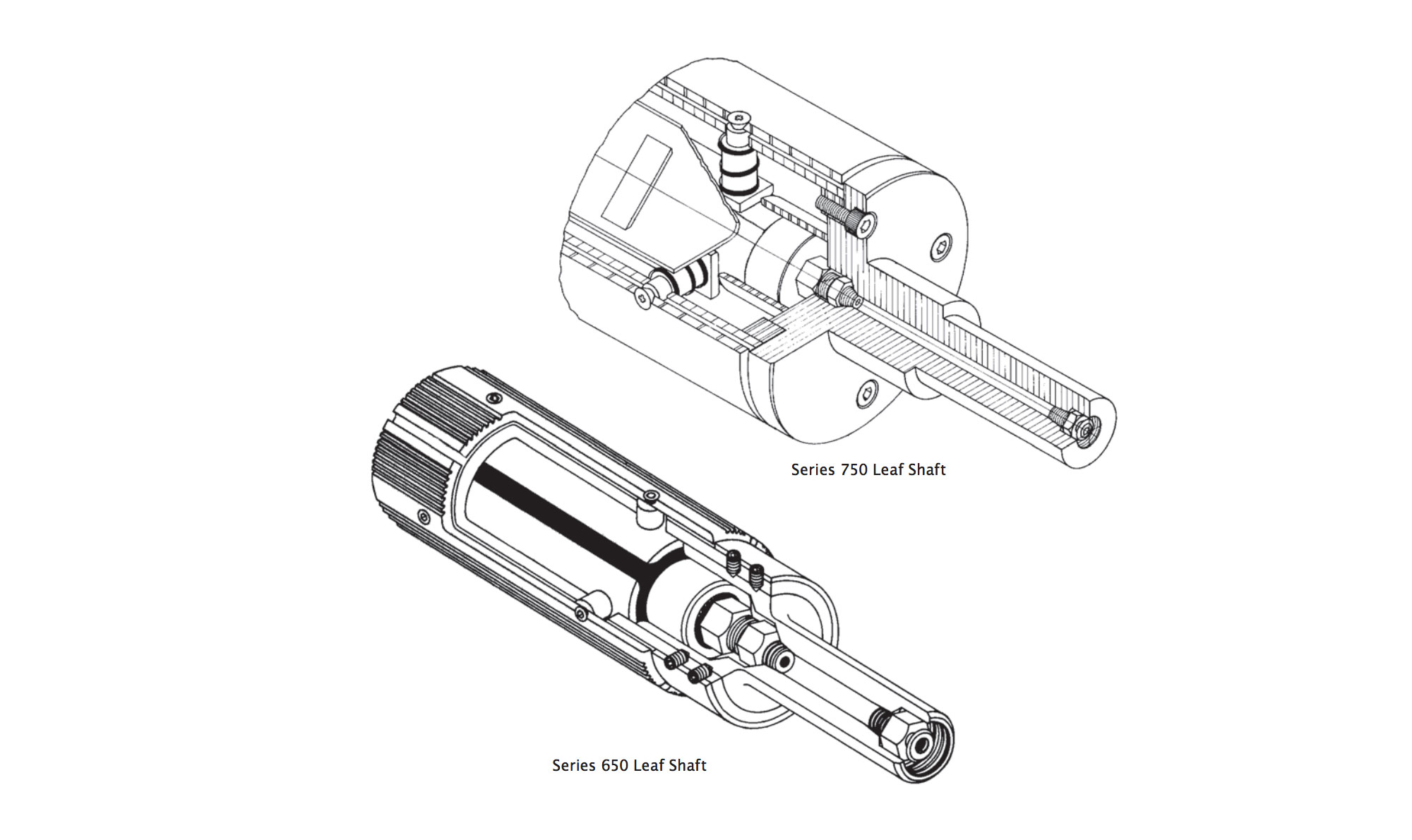 Series 750 Leaf Shaft

Series 650 Leaf Shaft