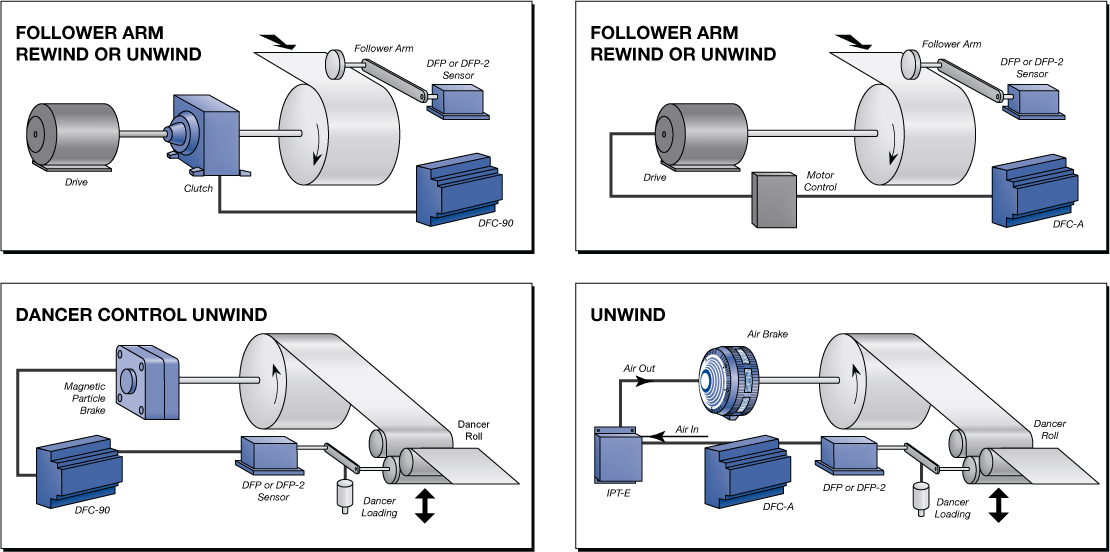 FOLLOWER ARM
REWIND OR UNWIND

Follower Arm

DFP or DFP-2 Sensor

Drive

Clutch

DFC-90

FOLLOWER ARM
REWIND OR UNWIND

Follower Arm

DFP or DFP-2 Sensor

Drive

Motor Control

DFC-A

DANCER CONTROL UNWIND

Magnetic Particle Brake

Dancer Roll

DFC-90

DFP or DFP-2 Sensor

Dancer Loading

UNWIND

Air Brake

Air Out

Air In

Dancer Roll

IPT-E

DFC-A

DFP or DFP-2

Dancer Loading